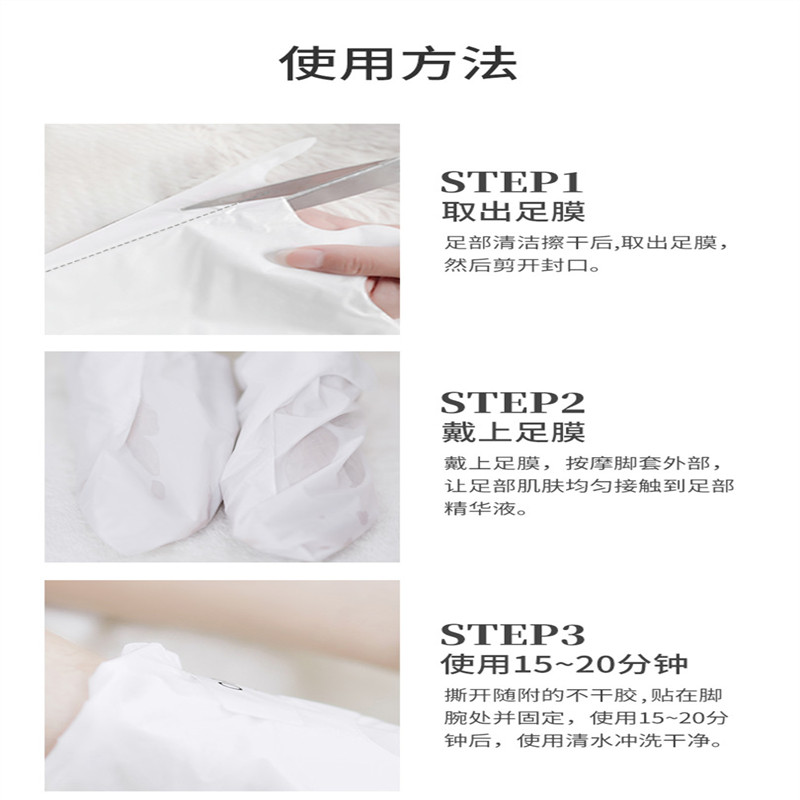 使用方法

STEP1
取出足膜
足部清洁擦干后,取出足膜，然后剪开封口。

STEP2
戴上足膜
戴上足膜，按摩脚套外部，让足部肌肤均匀接触到足部精华液。

STEP3
使用15~20分钟
撕开随附的不干胶,贴在脚腕处并固定，使用15~20分钟后，使用清水冲洗干净。