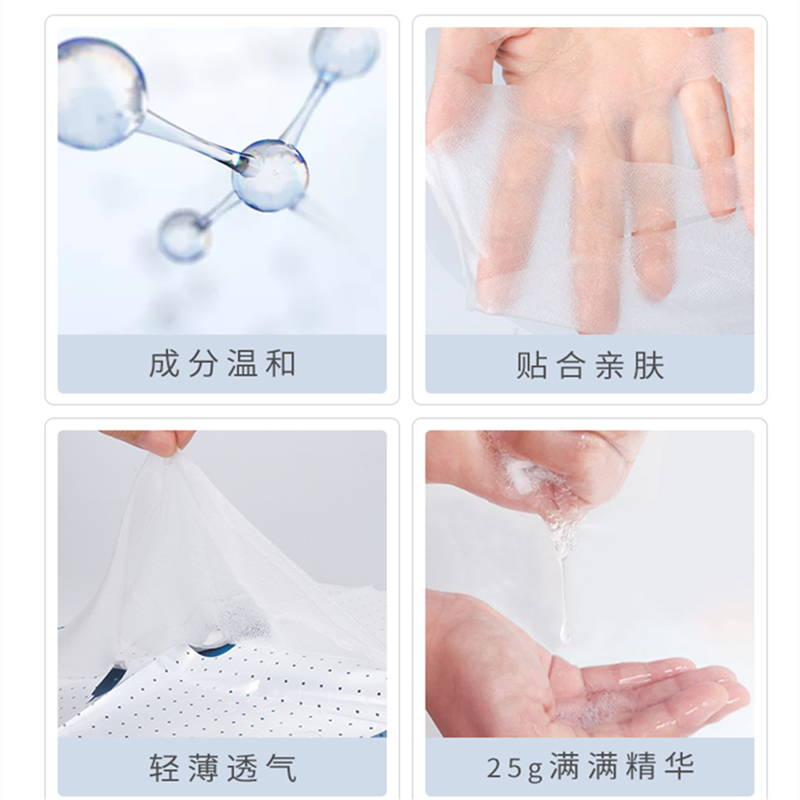 成分温和

贴合亲肤

轻薄透气

25g满满精华